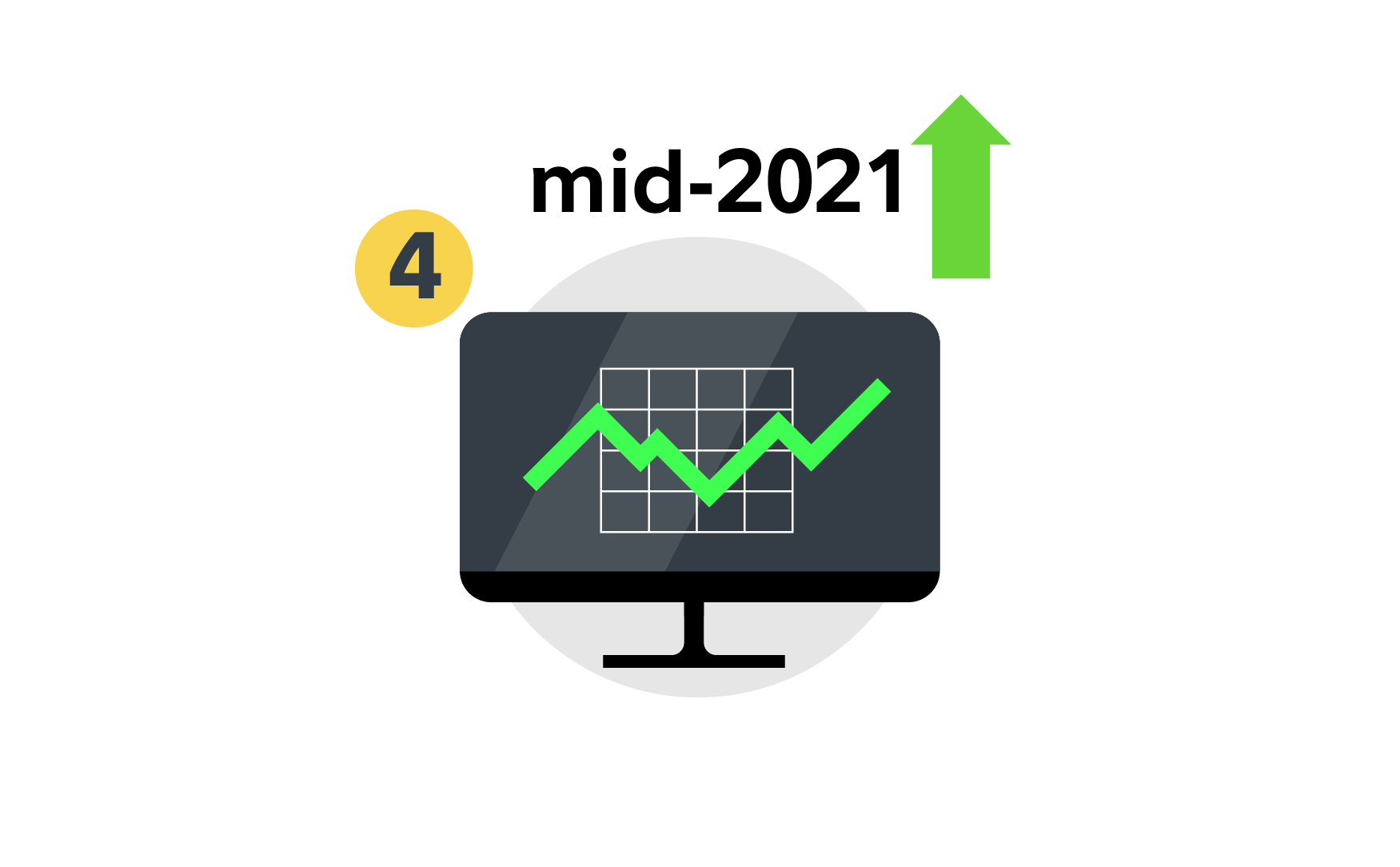 mid-2021

4