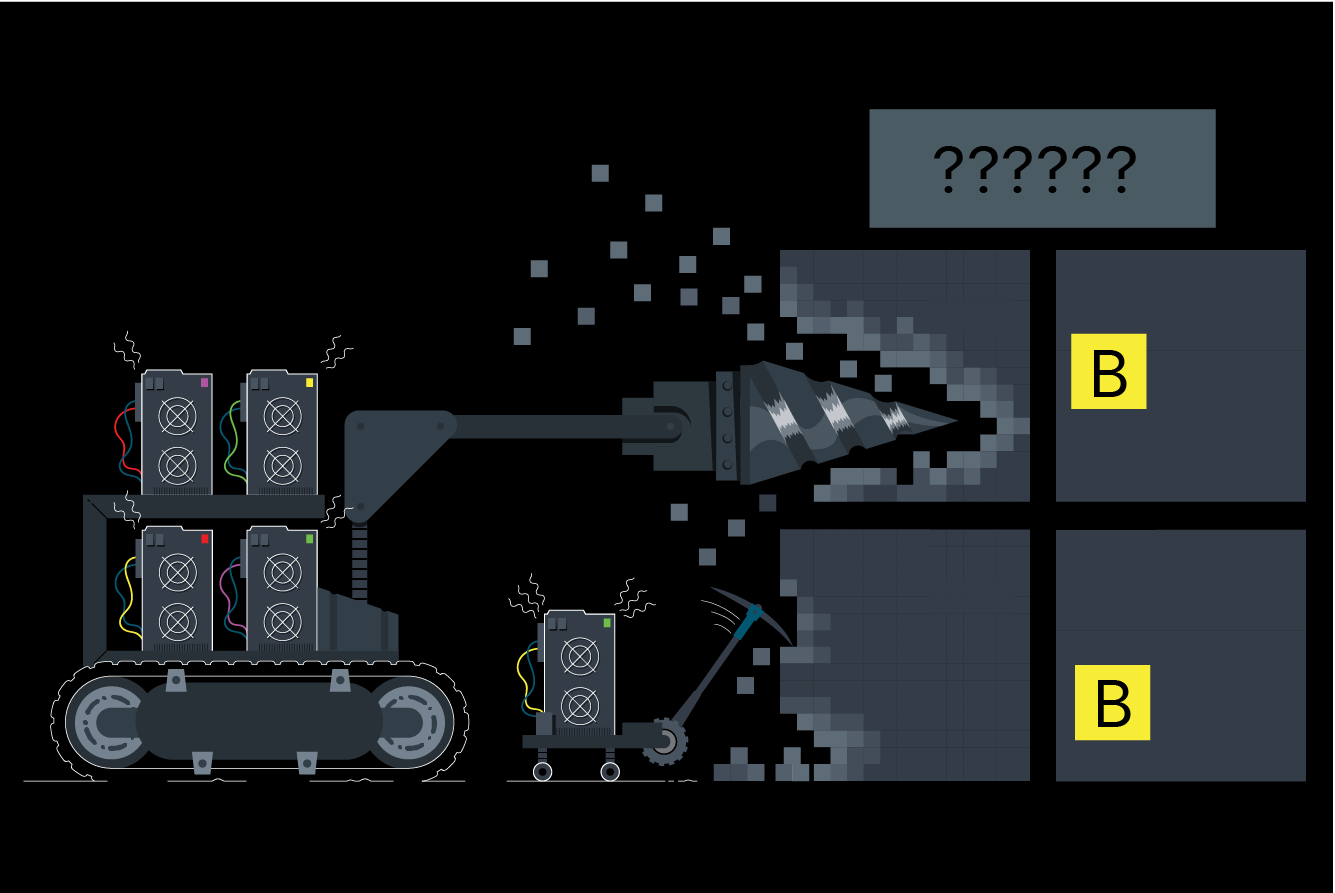 ??????

B

B