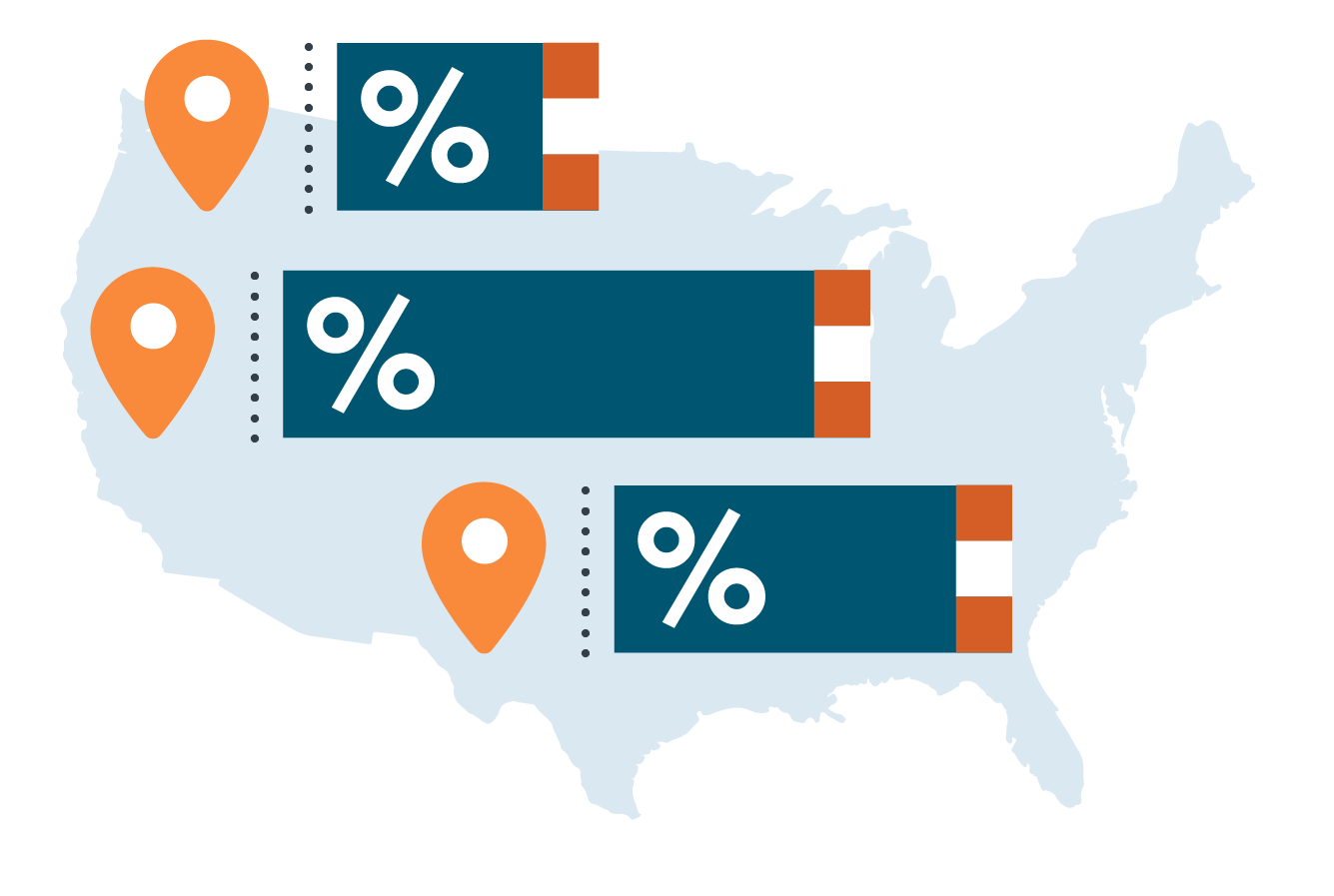 %

%

%