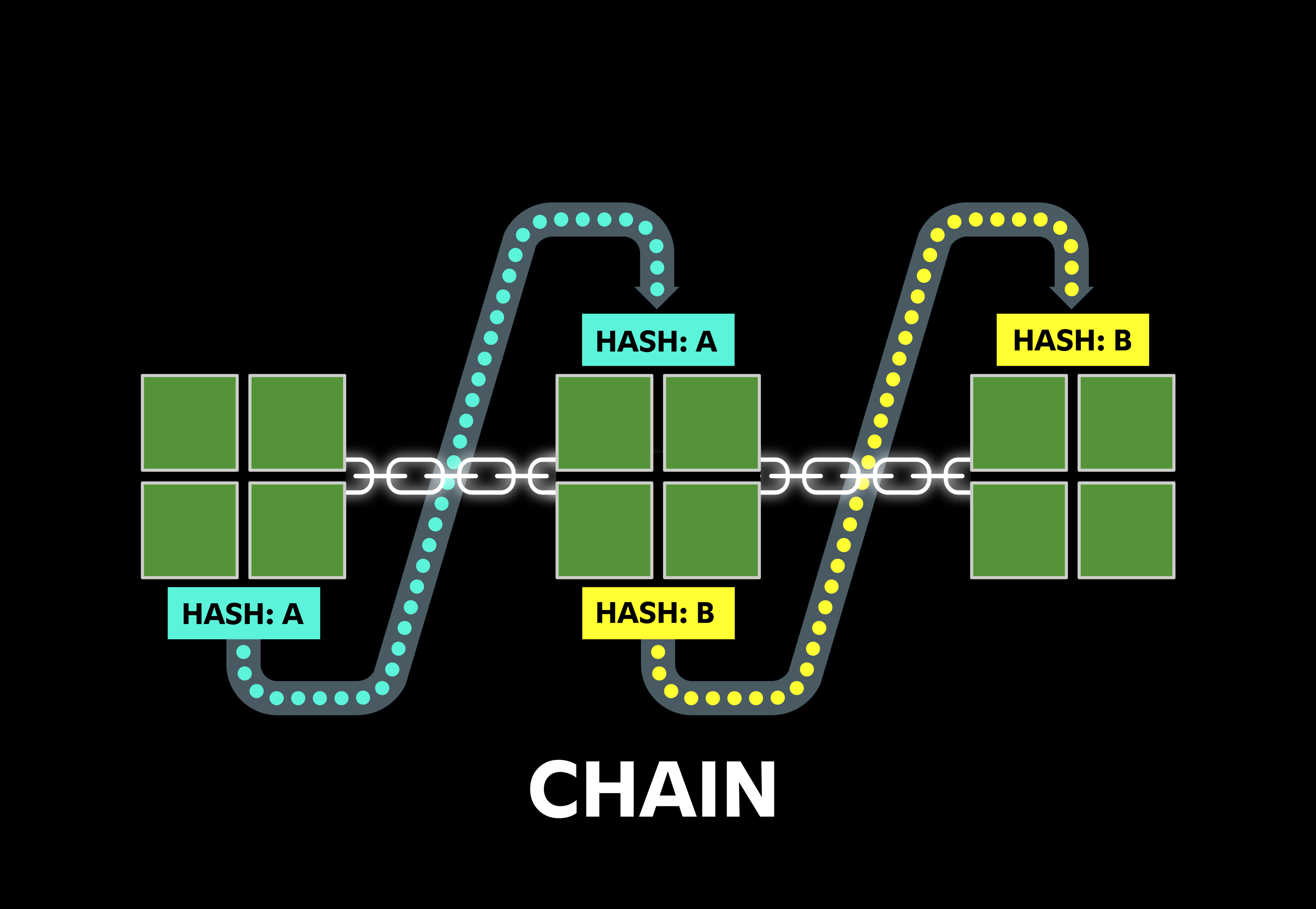 HASH: A

HASH: B

HASH: A

HASH: B

CHAIN