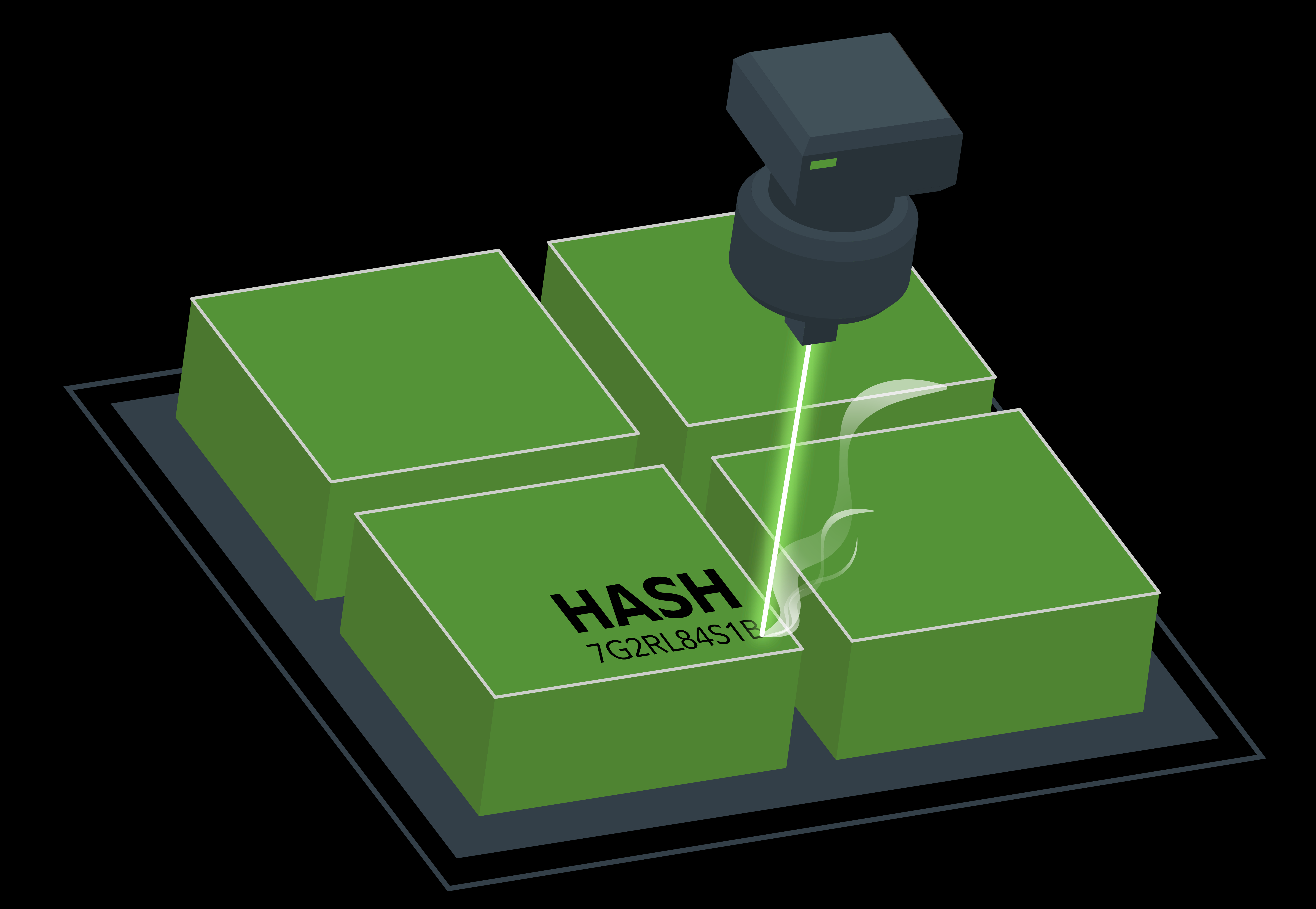 HASH
7G2RL84S1B